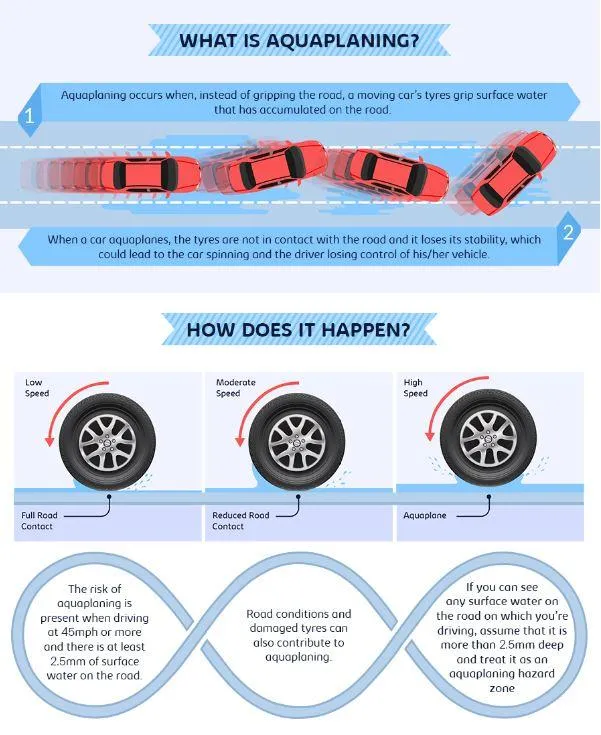 WHAT IS AQUAPLANING?

1

Aquaplaning occurs when, instead of gripping the road, a moving car's tyres grip surface water that has accumulated on the road.

When a car aquaplanes, the tyres are not in contact with the road and it loses its stability, which could lead to the car spinning and the driver losing control of his/her vehicle.

2

HOW DOES IT HAPPEN?

Low Speed

Full Road Contact

Moderate Speed

Reduced Road Contact

High Speed

Aquaplane

The risk of aquaplaning is present when driving at 45mph or more and there is at least 2.5mm of surface water on the road.

Road conditions and damaged tyres can also contribute to aquaplaning.

If you can see any surface water on the road on which you're driving, assume that it is more than 2.5mm deep and treat it as an aquaplaning hazard zone