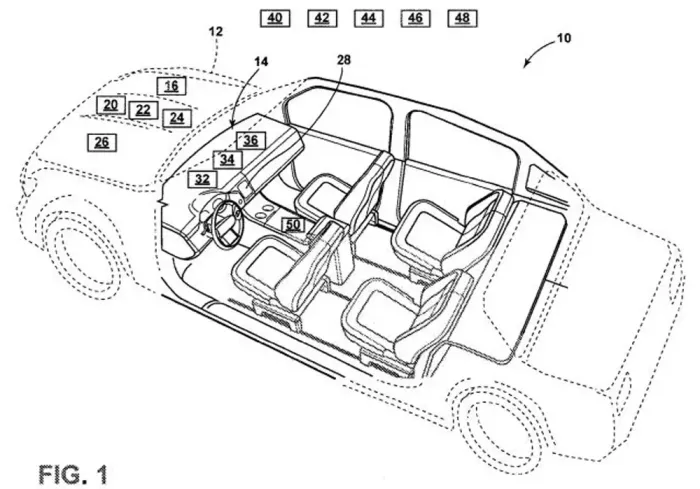 40 42 44 46 48

12

10

14

28

16

20 22 24

26

36

34

32

50

FIG. 1