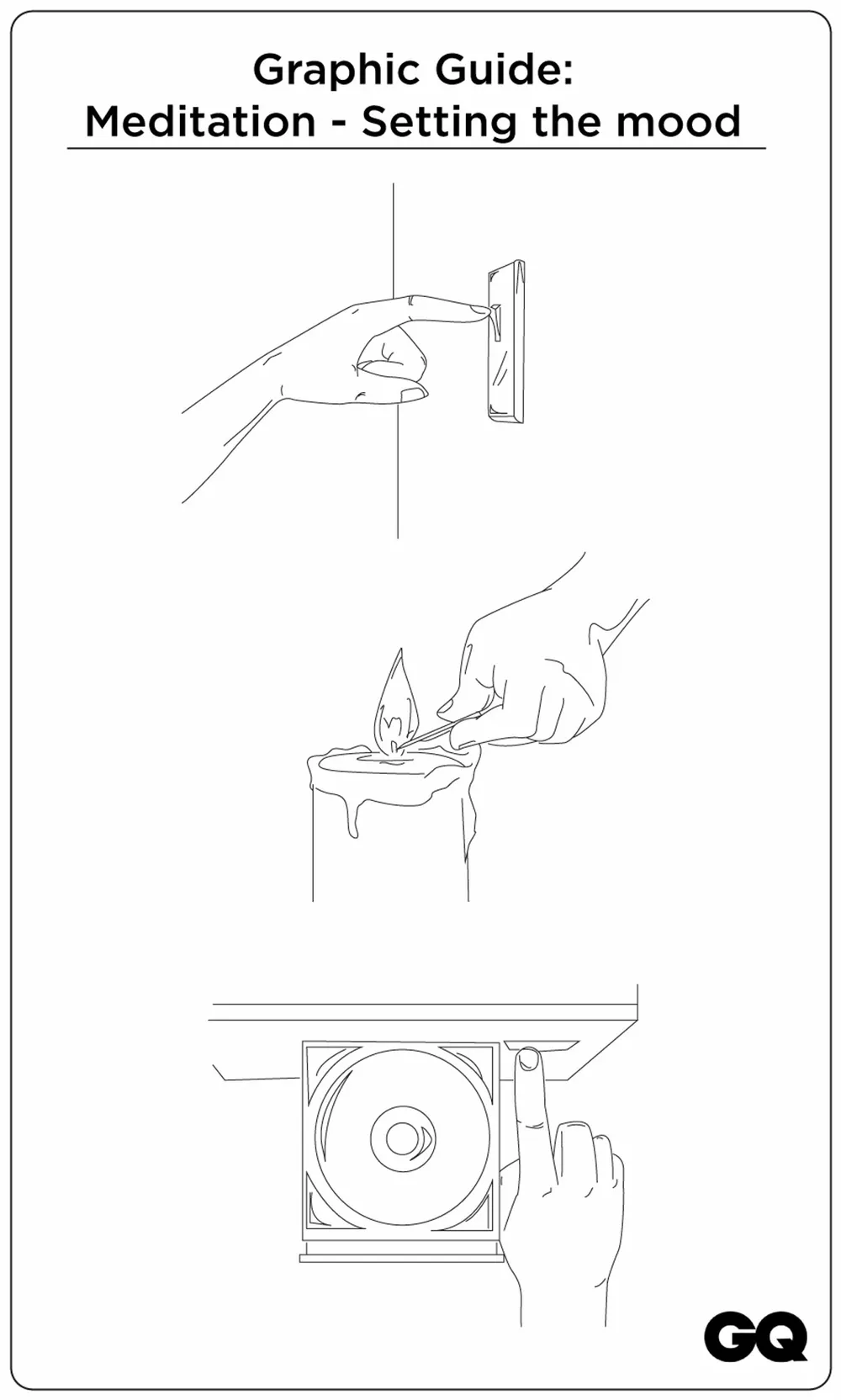 Graphic Guide:
Meditation - Setting the mood

GQ